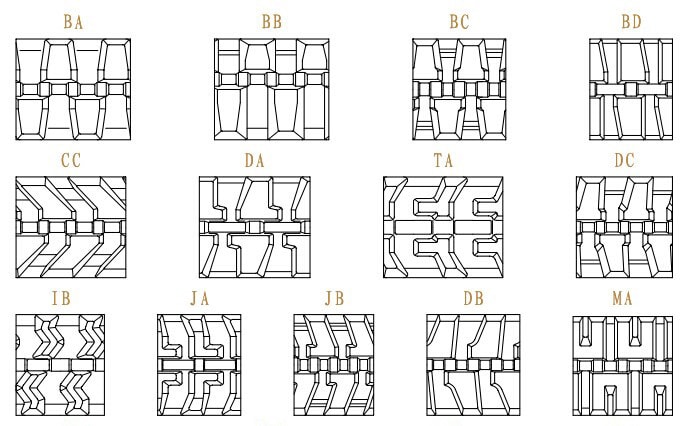 BA BB BC BD

CC DA TA DC

IB JA JB DB MA